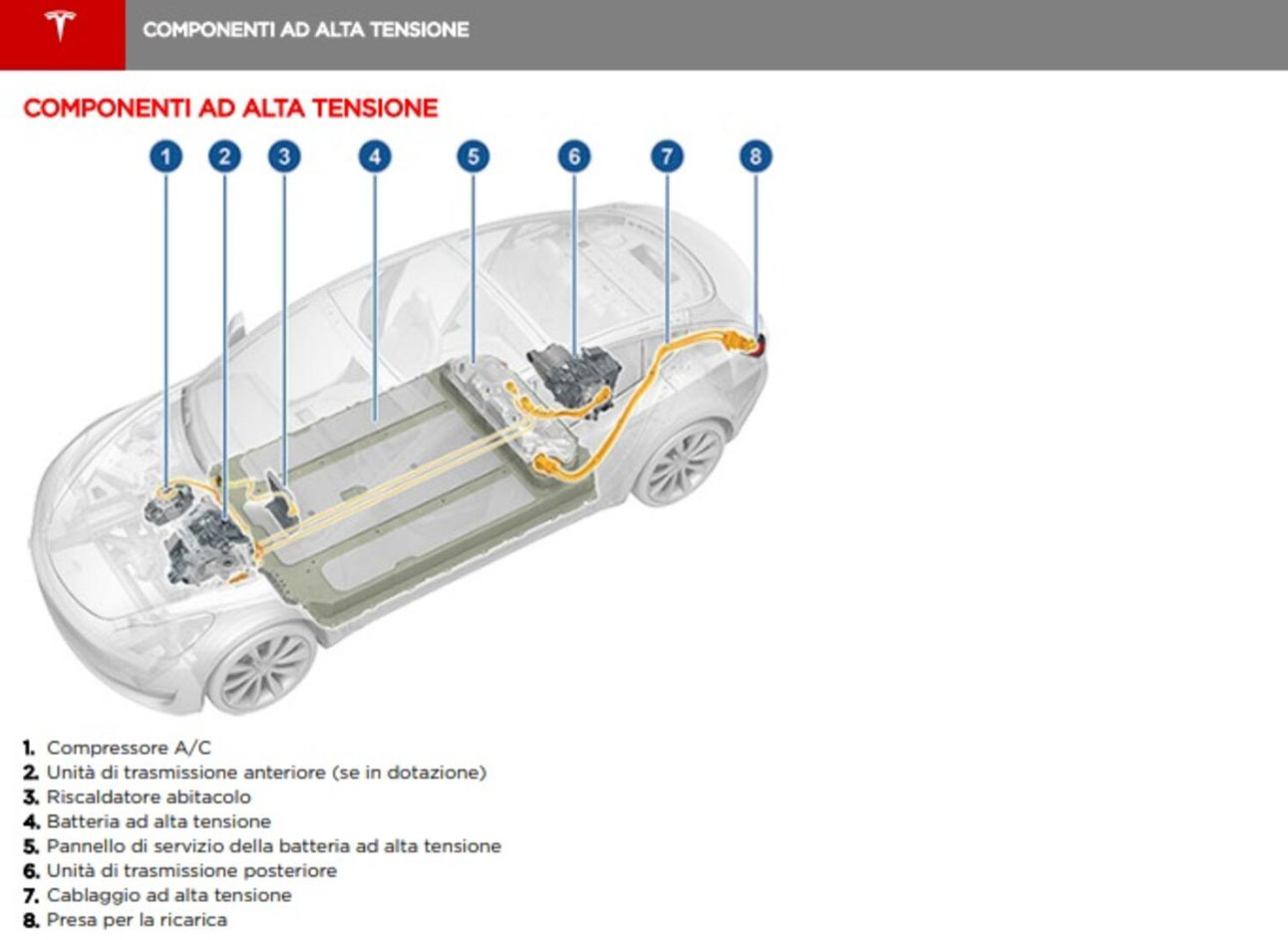 COMPONENTI AD ALTA TENSIONE

COMPONENTI AD ALTA TENSIONE

1 2 3 4 5 6 7 8

1. Compressore A/C
2. Unità di trasmissione anteriore (se in dotazione)
3. Riscaldatore abitacolo
4. Batteria ad alta tensione
5. Pannello di servizio della batteria ad alta tensione
6. Unità di trasmissione posteriore
7. Cablaggio ad alta tensione
8. Presa per la ricarica